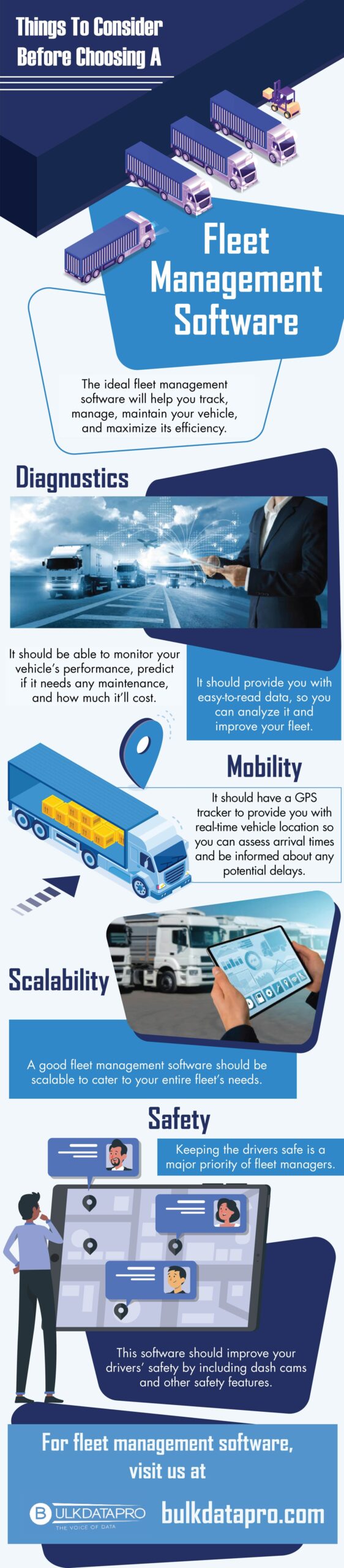 Things To Consider Before Choosing A

Fleet Management Software

The ideal fleet management software will help you track, manage, maintain your vehicle, and maximize its efficiency.

Diagnostics

It should be able to monitor your vehicle's performance, predict if it needs any maintenance, and how much it'll cost.

It should provide you with easy-to-read data, so you can analyze it and improve your fleet.

Mobility

It should have a GPS tracker to provide you with real-time vehicle location so you can assess arrival times and be informed about any potential delays.

Scalability

A good fleet management software should be scalable to cater to your entire fleet's needs.

Safety

Keeping the drivers safe is a major priority of fleet managers.

This software should improve your drivers' safety by including dash cams and other safety features.

For fleet management software, visit us at

BULKDATAPRO
THE VOICE OF DATA

bulkdatapro.com